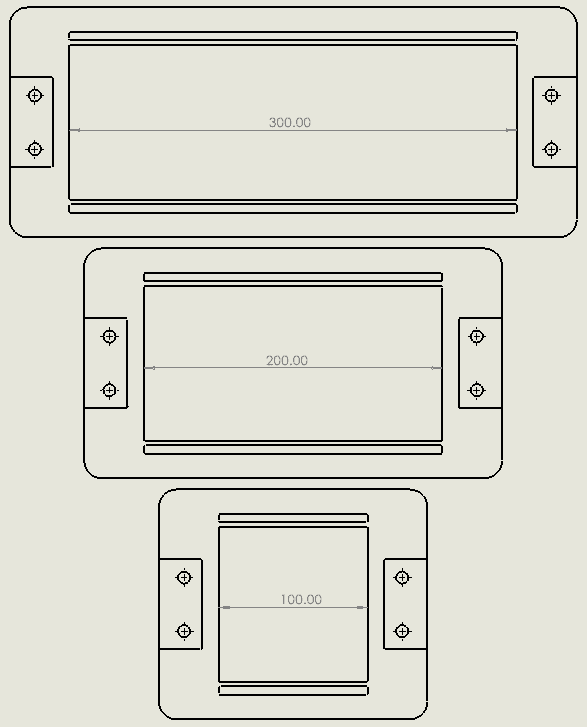 300.00

200.00

100.00